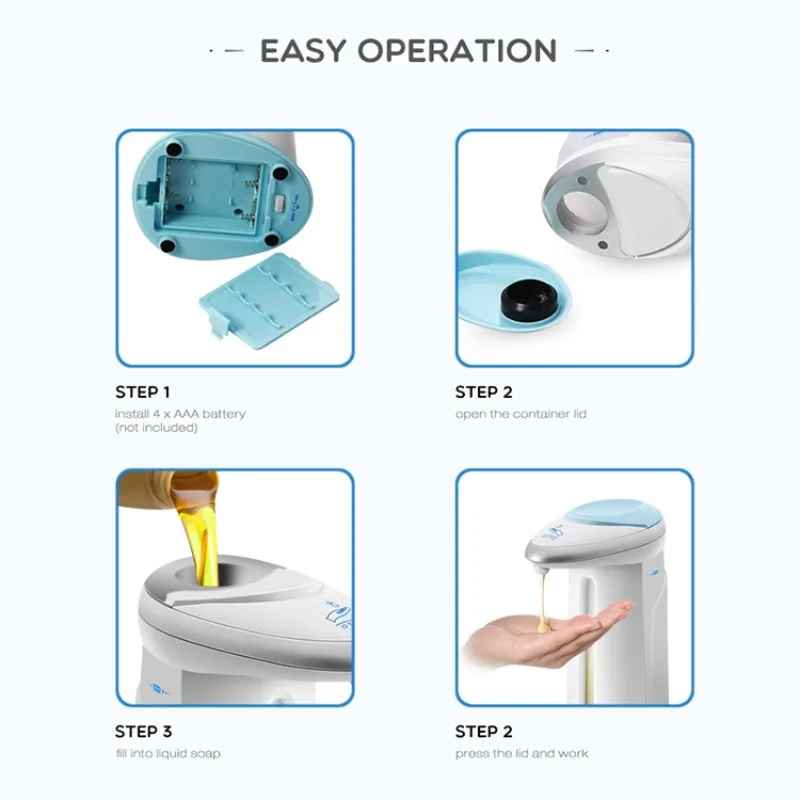 EASY OPERATION

STEP 1
install 4 x AAA battery (not included)

STEP 2
open the container lid

STEP 3
fill into liquid soap

STEP 2
press the lid and work